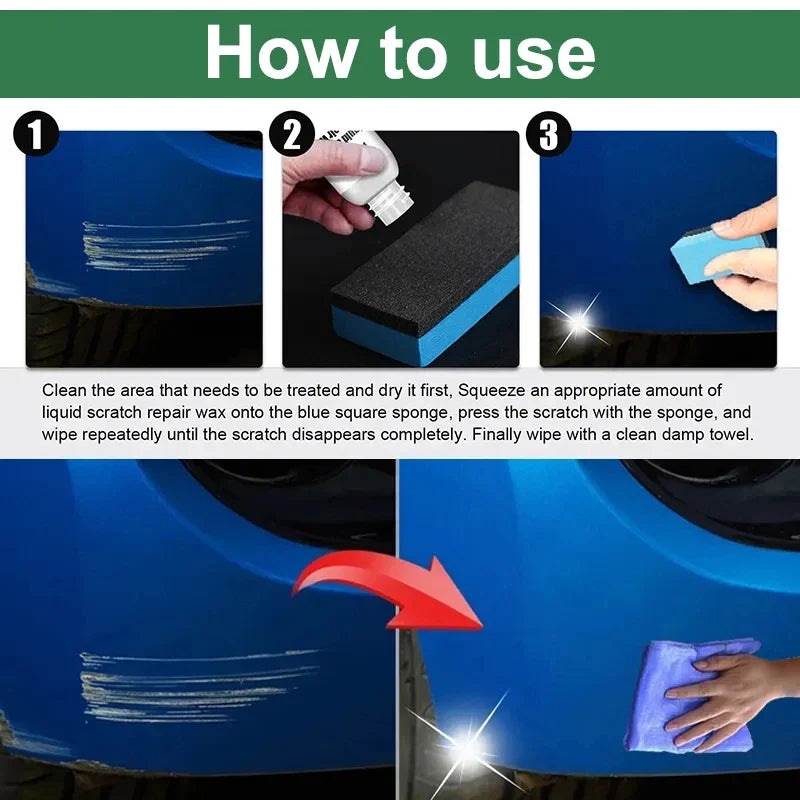 How to use

1

2

3

Clean the area that needs to be treated and dry it first, Squeeze an appropriate amount of liquid scratch repair wax onto the blue square sponge, press the scratch with the sponge, and wipe repeatedly until the scratch disappears completely. Finally wipe with a clean damp towel.